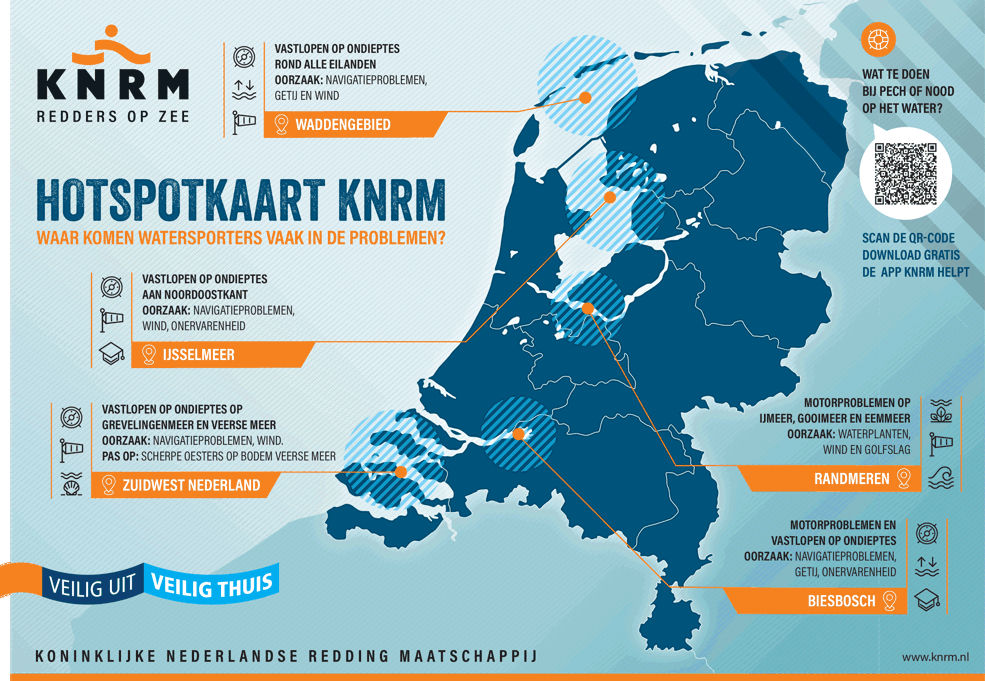 KNRM
REDDERS OP ZEE

VASTLOPEN OP ONDIEPTES ROND ALLE EILANDEN
OORZAAK: NAVIGATIEPROBLEMEN, GETIJ EN WIND
WADDENGEBIED

WAT TE DOEN BIJ PECH OF NOOD OP HET WATER?

SCAN DE QR-CODE DOWNLOAD GRATIS DE APP KNRM HELPT

HOTSPOTKAART KNRM
WAAR KOMEN WATERSPORTERS VAAK IN DE PROBLEMEN?

VASTLOPEN OP ONDIEPTES AAN NOORDOOSTKANT
OORZAAK: NAVIGATIEPROBLEMEN, WIND, ONERVARENHEID
IJSSELMEER

VASTLOPEN OP ONDIEPTES OP GREVELINGENMEER EN VEERSE MEER
OORZAAK: NAVIGATIEPROBLEMEN, WIND.
PAS OP: SCHERPE OESTERS OP BODEM VEERSE MEER
ZUIDWEST NEDERLAND

MOTORPROBLEMEN OP IJMEER, GOOIMEER EN EEMMEER
OORZAAK: WATERPLANTEN, WIND EN GOLFSLAG
RANDMEREN

MOTORPROBLEMEN EN VASTLOPEN OP ONDIEPTES
OORZAAK: NAVIGATIEPROBLEMEN, GETIJ, ONERVARENHEID
BIESBOSCH

VEILIG UIT VEILIG THUIS

KONINKLIJKE NEDERLANDSE REDDING MAATSCHAPPIJ
www.knrm.nl