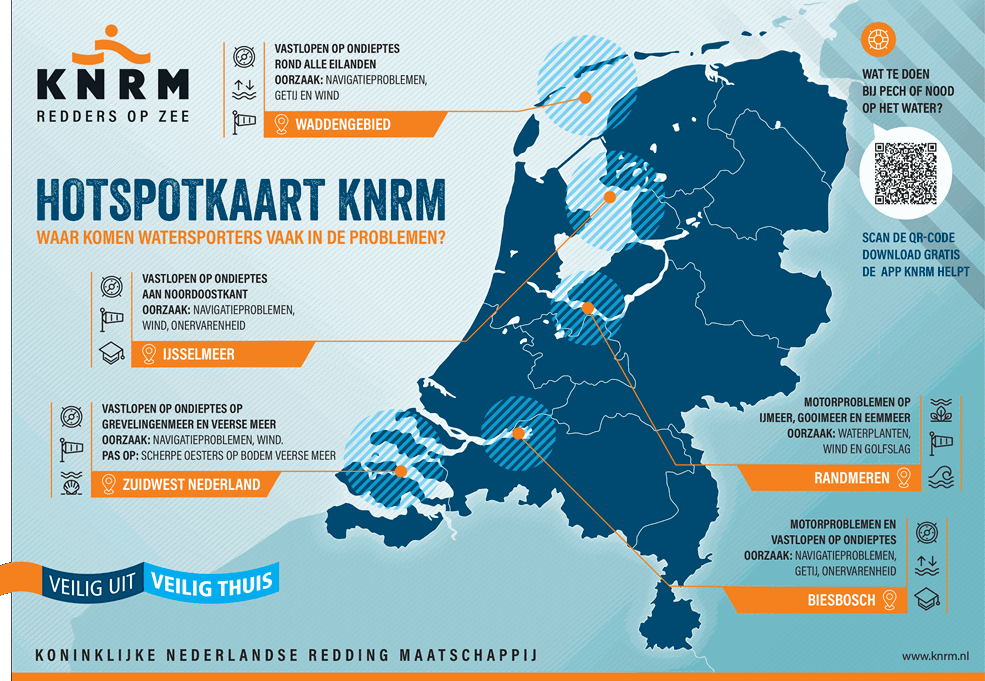 KNRM
REDDERS OP ZEE

VASTLOPEN OP ONDIEPTES
ROND ALLE EILANDEN
OORZAAK: NAVIGATIEPROBLEMEN, GETIJ EN WIND
WADDENGEBIED

WAT TE DOEN BIJ PECH OF NOOD OP HET WATER?

SCAN DE QR-CODE
DOWNLOAD GRATIS
DE APP KNRM HELPT

HOTSPOTKAART KNRM
WAAR KOMEN WATERSPORTERS VAAK IN DE PROBLEMEN?

VASTLOPEN OP ONDIEPTES
AAN NOORDOOSTKANT
OORZAAK: NAVIGATIEPROBLEMEN, WIND, ONERVARENHEID
IJSSELMEER

VASTLOPEN OP ONDIEPTES OP GREVELINGENMEER EN VEERSE MEER
OORZAAK: NAVIGATIEPROBLEMEN, WIND.
PAS OP: SCHERPE OESTERS OP BODEM VEERSE MEER
ZUIDWEST NEDERLAND

MOTORPROBLEMEN OP
IJMEER, GOOIMEER EN EEMMEER
OORZAAK: WATERPLANTEN, WIND EN GOLFSLAG
RANDMEREN

MOTORPROBLEMEN EN
VASTLOPEN OP ONDIEPTES
OORZAAK: NAVIGATIEPROBLEMEN, GETIJ, ONERVARENHEID
BIESBOSCH

VEILIG UIT VEILIG THUIS

KONINKLIJKE NEDERLANDSE REDDING MAATSCHAPPIJ
www.knrm.nl